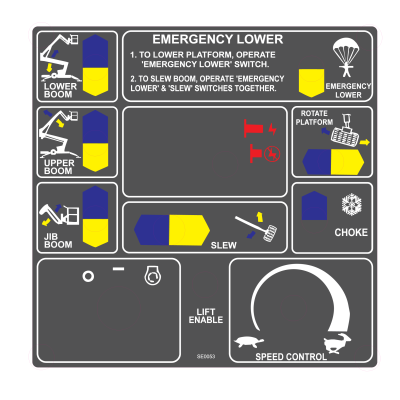 LOWER BOOM

EMERGENCY LOWER

1. TO LOWER PLATFORM, OPERATE 'EMERGENCY LOWER' SWITCH.

2. TO SLEW BOOM, OPERATE 'EMERGENCY LOWER' & 'SLEW' SWITCHES TOGETHER.

EMERGENCY LOWER

UPPER BOOM

ROTATE PLATFORM

JIB BOOM

SLEW

CHOKE

LIFT ENABLE

SE0053

SPEED CONTROL