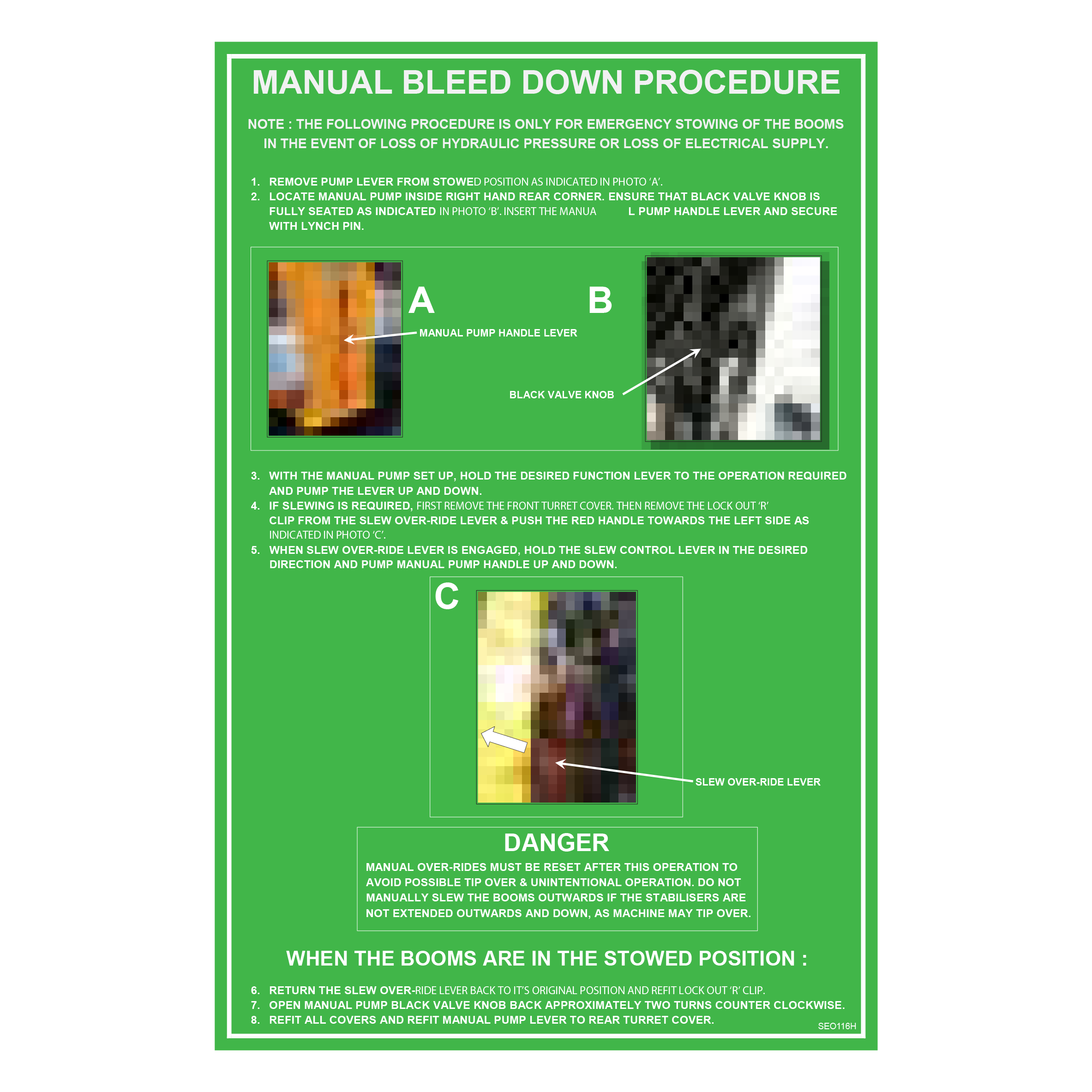 MANUAL BLEED DOWN PROCEDURE

NOTE : THE FOLLOWING PROCEDURE IS ONLY FOR EMERGENCY STOWING OF THE BOOMS IN THE EVENT OF LOSS OF HYDRAULIC PRESSURE OR LOSS OF ELECTRICAL SUPPLY.

1. REMOVE PUMP LEVER FROM STOWED POSITION AS INDICATED IN PHOTO 'A'.
2. LOCATE MANUAL PUMP INSIDE RIGHT HAND REAR CORNER. ENSURE THAT BLACK VALVE KNOB IS FULLY SEATED AS INDICATED IN PHOTO 'B'. INSERT THE MANUA L PUMP HANDLE LEVER AND SECURE WITH LYNCH PIN.

A

MANUAL PUMP HANDLE LEVER

B

BLACK VALVE KNOB

3. WITH THE MANUAL PUMP SET UP, HOLD THE DESIRED FUNCTION LEVER TO THE OPERATION REQUIRED AND PUMP THE LEVER UP AND DOWN.
4. IF SLEWING IS REQUIRED, FIRST REMOVE THE FRONT TURRET COVER. THEN REMOVE THE LOCK OUT 'R' CLIP FROM THE SLEW OVER-RIDE LEVER & PUSH THE RED HANDLE TOWARDS THE LEFT SIDE AS INDICATED IN PHOTO 'C'.
5. WHEN SLEW OVER-RIDE LEVER IS ENGAGED, HOLD THE SLEW CONTROL LEVER IN THE DESIRED DIRECTION AND PUMP MANUAL PUMP HANDLE UP AND DOWN.

C

SLEW OVER-RIDE LEVER

DANGER
MANUAL OVER-RIDES MUST BE RESET AFTER THIS OPERATION TO AVOID POSSIBLE TIP OVER & UNINTENTIONAL OPERATION. DO NOT MANUALLY SLEW THE BOOMS OUTWARDS IF THE STABILISERS ARE NOT EXTENDED OUTWARDS AND DOWN, AS MACHINE MAY TIP OVER.

WHEN THE BOOMS ARE IN THE STOWED POSITION :

6. RETURN THE SLEW OVER-RIDE LEVER BACK TO IT'S ORIGINAL POSITION AND REFIT LOCK OUT 'R' CLIP.
7. OPEN MANUAL PUMP BLACK VALVE KNOB BACK APPROXIMATELY TWO TURNS COUNTER CLOCKWISE.
8. REFIT ALL COVERS AND REFIT MANUAL PUMP LEVER TO REAR TURRET COVER.

SEO116H