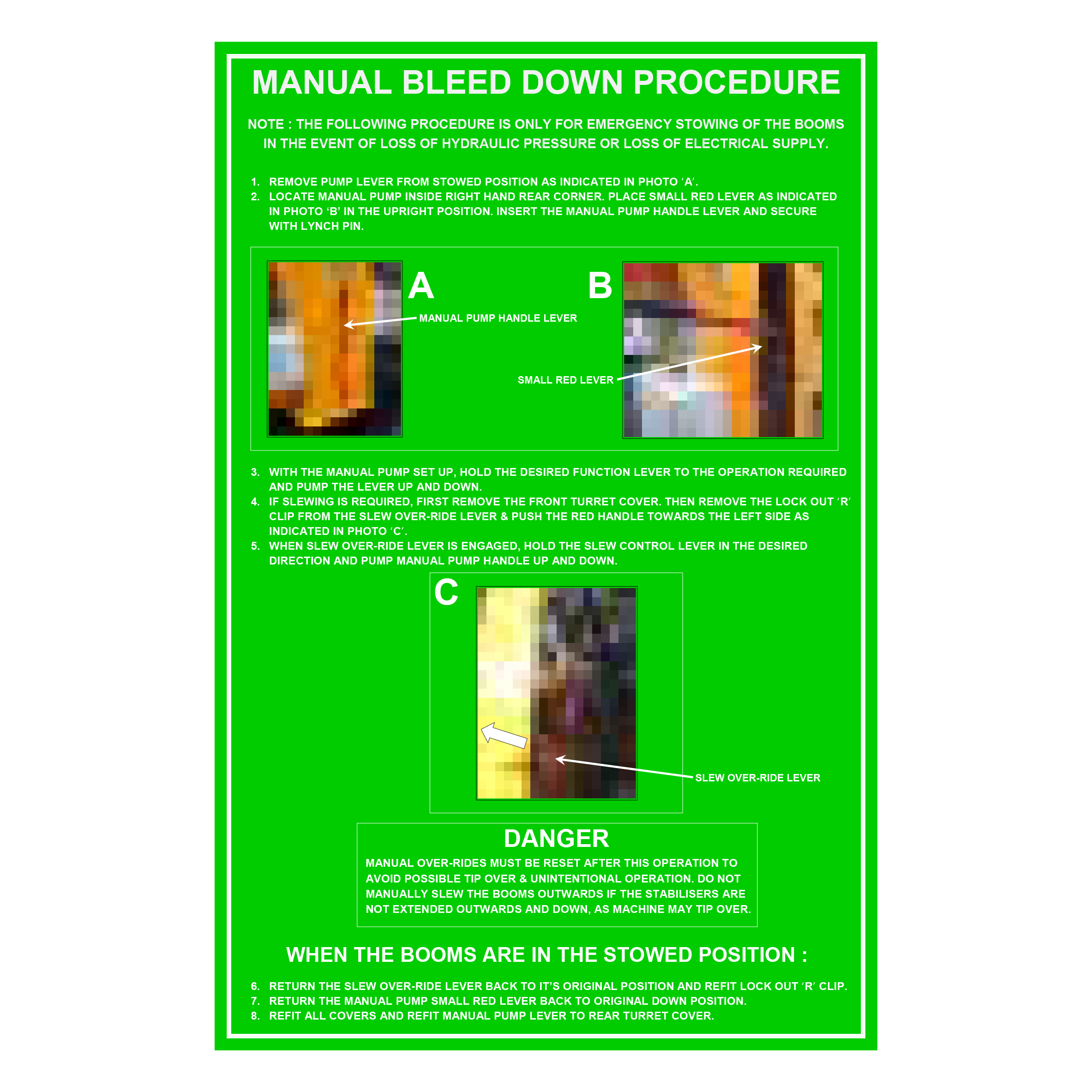 MANUAL BLEED DOWN PROCEDURE

NOTE : THE FOLLOWING PROCEDURE IS ONLY FOR EMERGENCY STOWING OF THE BOOMS IN THE EVENT OF LOSS OF HYDRAULIC PRESSURE OR LOSS OF ELECTRICAL SUPPLY.

1. REMOVE PUMP LEVER FROM STOWED POSITION AS INDICATED IN PHOTO ‘A’.
2. LOCATE MANUAL PUMP INSIDE RIGHT HAND REAR CORNER. PLACE SMALL RED LEVER AS INDICATED IN PHOTO ‘B’ IN THE UPRIGHT POSITION. INSERT THE MANUAL PUMP HANDLE LEVER AND SECURE WITH LYNCH PIN.

A

MANUAL PUMP HANDLE LEVER

B

SMALL RED LEVER

3. WITH THE MANUAL PUMP SET UP, HOLD THE DESIRED FUNCTION LEVER TO THE OPERATION REQUIRED AND PUMP THE LEVER UP AND DOWN.
4. IF SLEWING IS REQUIRED, FIRST REMOVE THE FRONT TURRET COVER. THEN REMOVE THE LOCK OUT ‘R’ CLIP FROM THE SLEW OVER-RIDE LEVER & PUSH THE RED HANDLE TOWARDS THE LEFT SIDE AS INDICATED IN PHOTO ‘C’.
5. WHEN SLEW OVER-RIDE LEVER IS ENGAGED, HOLD THE SLEW CONTROL LEVER IN THE DESIRED DIRECTION AND PUMP MANUAL PUMP HANDLE UP AND DOWN.

C

SLEW OVER-RIDE LEVER

DANGER

MANUAL OVER-RIDES MUST BE RESET AFTER THIS OPERATION TO AVOID POSSIBLE TIP OVER & UNINTENTIONAL OPERATION. DO NOT MANUALLY SLEW THE BOOMS OUTWARDS IF THE STABILISERS ARE NOT EXTENDED OUTWARDS AND DOWN, AS MACHINE MAY TIP OVER.

WHEN THE BOOMS ARE IN THE STOWED POSITION :

6. RETURN THE SLEW OVER-RIDE LEVER BACK TO IT’S ORIGINAL POSITION AND REFIT LOCK OUT ‘R’ CLIP.
7. RETURN THE MANUAL PUMP SMALL RED LEVER BACK TO ORIGINAL DOWN POSITION.
8. REFIT ALL COVERS AND REFIT MANUAL PUMP LEVER TO REAR TURRET COVER.