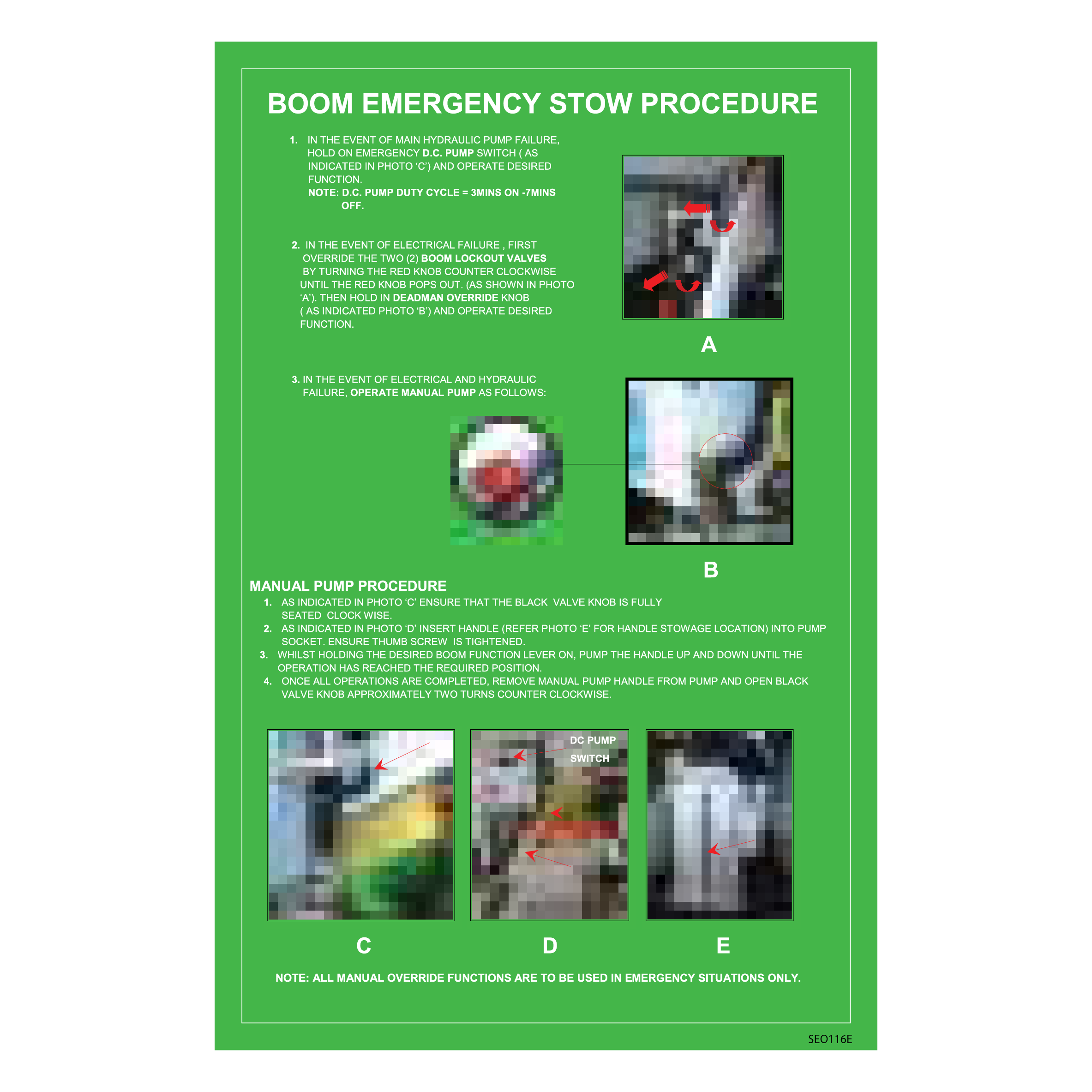 BOOM EMERGENCY STOW PROCEDURE

1. IN THE EVENT OF MAIN HYDRAULIC PUMP FAILURE, HOLD ON EMERGENCY D.C. PUMP SWITCH ( AS INDICATED IN PHOTO 'C') AND OPERATE DESIRED FUNCTION.
NOTE: D.C. PUMP DUTY CYCLE = 3MINS ON -7MINS OFF.

2. IN THE EVENT OF ELECTRICAL FAILURE , FIRST OVERRIDE THE TWO (2) BOOM LOCKOUT VALVES BY TURNING THE RED KNOB COUNTER CLOCKWISE UNTIL THE RED KNOB POPS OUT. (AS SHOWN IN PHOTO 'A'). THEN HOLD IN DEADMAN OVERRIDE KNOB ( AS INDICATED PHOTO 'B') AND OPERATE DESIRED FUNCTION.

A

3. IN THE EVENT OF ELECTRICAL AND HYDRAULIC FAILURE, OPERATE MANUAL PUMP AS FOLLOWS:

B

MANUAL PUMP PROCEDURE
1. AS INDICATED IN PHOTO 'C' ENSURE THAT THE BLACK VALVE KNOB IS FULLY SEATED CLOCK WISE.
2. AS INDICATED IN PHOTO 'D' INSERT HANDLE (REFER PHOTO 'E' FOR HANDLE STOWAGE LOCATION) INTO PUMP SOCKET. ENSURE THUMB SCREW IS TIGHTENED.
3. WHILST HOLDING THE DESIRED BOOM FUNCTION LEVER ON, PUMP THE HANDLE UP AND DOWN UNTIL THE OPERATION HAS REACHED THE REQUIRED POSITION.
4. ONCE ALL OPERATIONS ARE COMPLETED, REMOVE MANUAL PUMP HANDLE FROM PUMP AND OPEN BLACK VALVE KNOB APPROXIMATELY TWO TURNS COUNTER CLOCKWISE.

DC PUMP SWITCH

C D E

NOTE: ALL MANUAL OVERRIDE FUNCTIONS ARE TO BE USED IN EMERGENCY SITUATIONS ONLY.

SEO116E